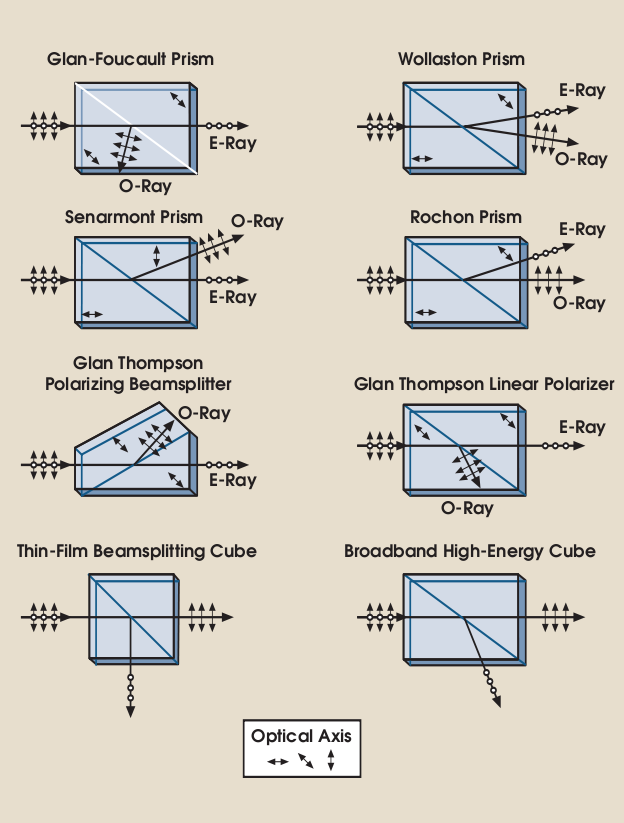 Glan-Foucault Prism

E-Ray

O-Ray

Wollaston Prism

E-Ray

O-Ray

Senarmont Prism

O-Ray

E-Ray

Rochon Prism

E-Ray

O-Ray

Glan Thompson Polarizing Beamsplitter

O-Ray

E-Ray

Glan Thompson Linear Polarizer

E-Ray

O-Ray

Thin-Film Beamsplitting Cube

Broadband High-Energy Cube

Optical Axis